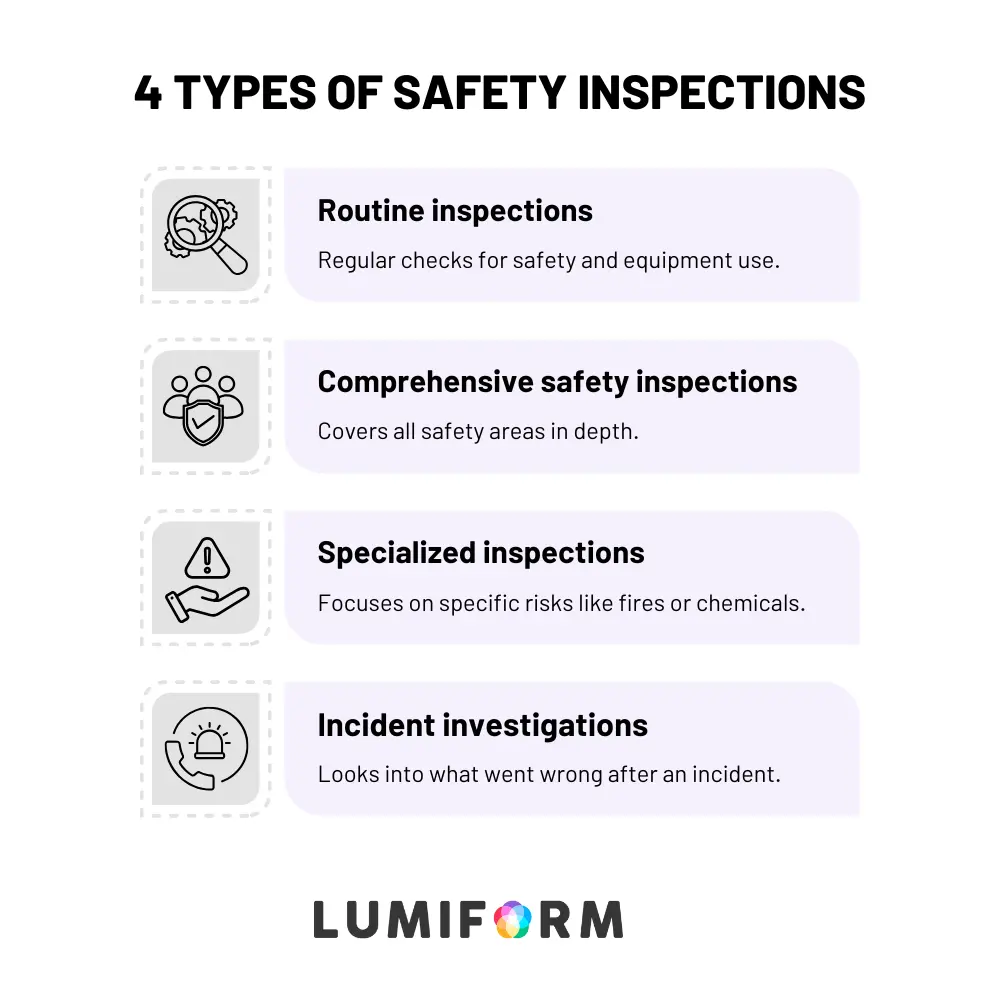 4 TYPES OF SAFETY INSPECTIONS

Routine inspections

Regular checks for safety and equipment use.

Comprehensive safety inspections

Covers all safety areas in depth.

Specialized inspections

Focuses on specific risks like fires or chemicals.

Incident investigations

Looks into what went wrong after an incident.

LUMIFORM