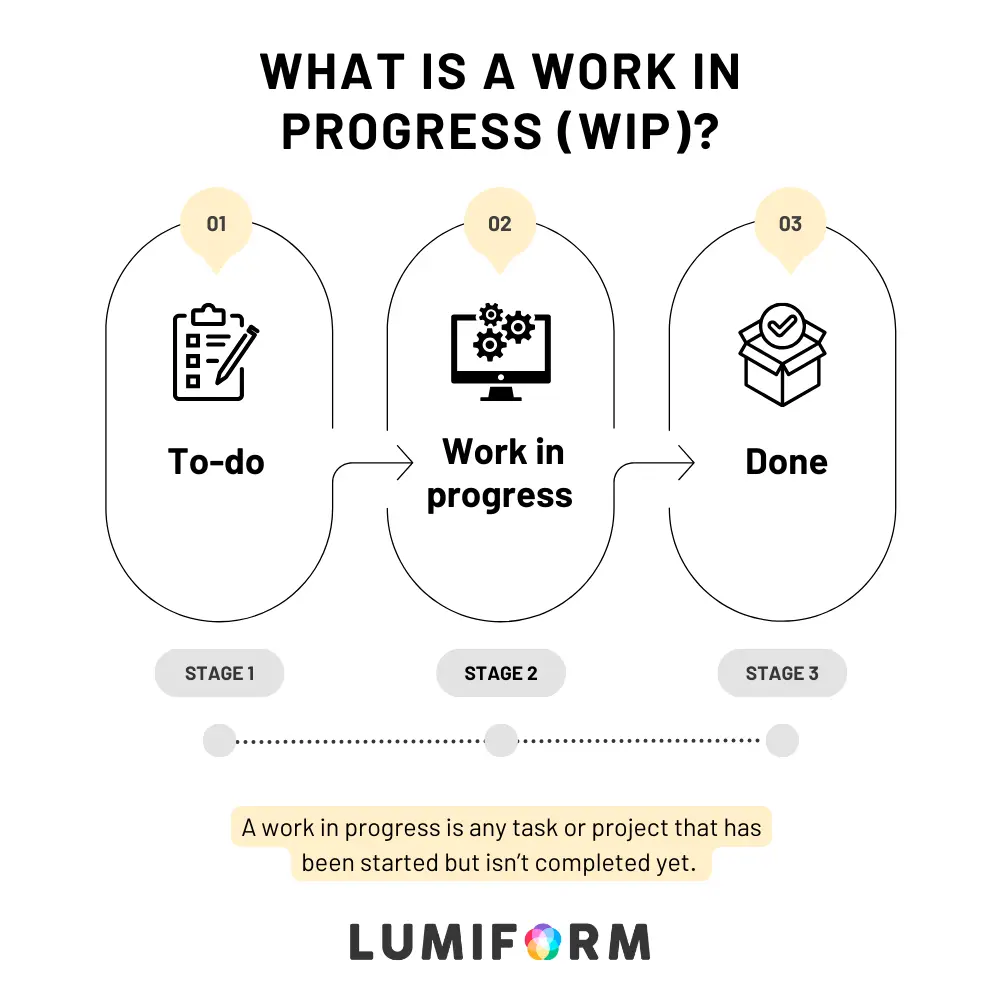 WHAT IS A WORK IN PROGRESS (WIP)?

01

To-do

02

Work in progress

03

Done

STAGE 1

STAGE 2

STAGE 3

A work in progress is any task or project that has been started but isn't completed yet.

LUMIFORM