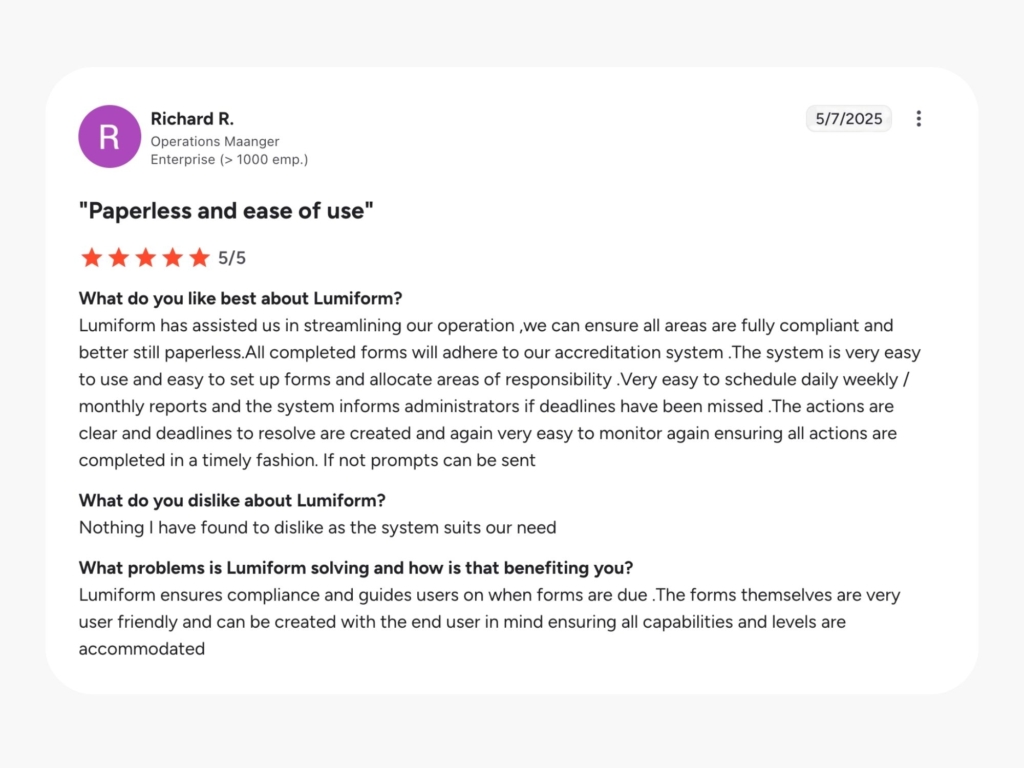 R

Richard R.
Operations Maanger
Enterprise (> 1000 emp.)

5/7/2025

"Paperless and ease of use"

5/5

What do you like best about Lumiform?
Lumiform has assisted us in streamlining our operation ,we can ensure all areas are fully compliant and better still paperless.All completed forms will adhere to our accreditation system .The system is very easy to use and easy to set up forms and allocate areas of responsibility .Very easy to schedule daily weekly / monthly reports and the system informs administrators if deadlines have been missed .The actions are clear and deadlines to resolve are created and again very easy to monitor again ensuring all actions are completed in a timely fashion. If not prompts can be sent

What do you dislike about Lumiform?
Nothing I have found to dislike as the system suits our need

What problems is Lumiform solving and how is that benefiting you?
Lumiform ensures compliance and guides users on when forms are due .The forms themselves are very user friendly and can be created with the end user in mind ensuring all capabilities and levels are accommodated